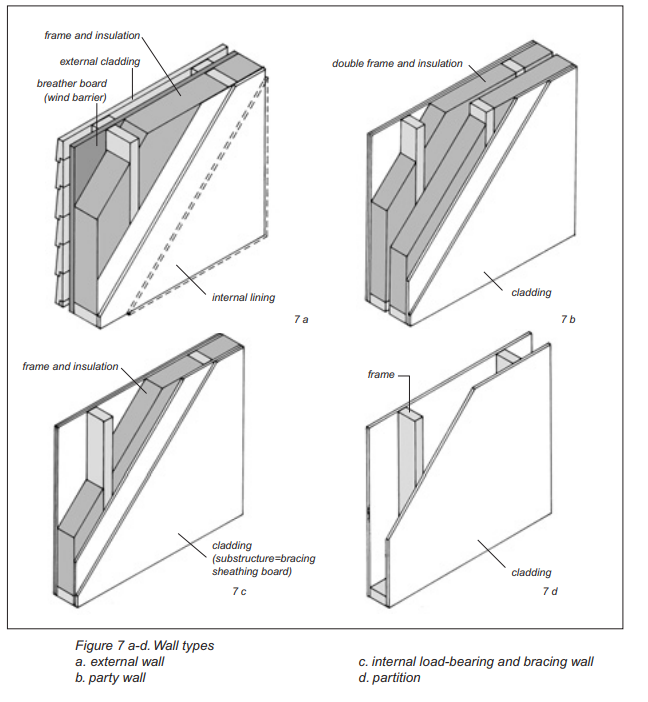 frame and insulation
external cladding
breather board
(wind barrier)
internal lining
7 a

double frame and insulation
cladding
7 b

frame and insulation
cladding
(substructure=bracing
sheathing board)
7 c

frame
cladding
7 d

Figure 7 a-d. Wall types
a. external wall
b. party wall
c. internal load-bearing and bracing wall
d. partition