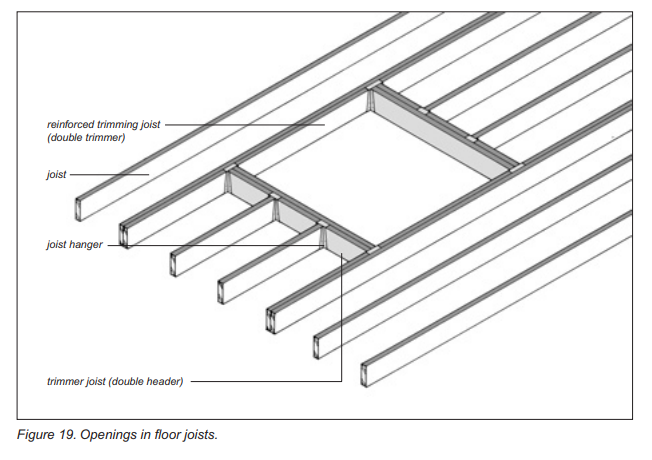 reinforced trimming joist (double trimmer)

joist

joist hanger

trimmer joist (double header)

Figure 19. Openings in floor joists.