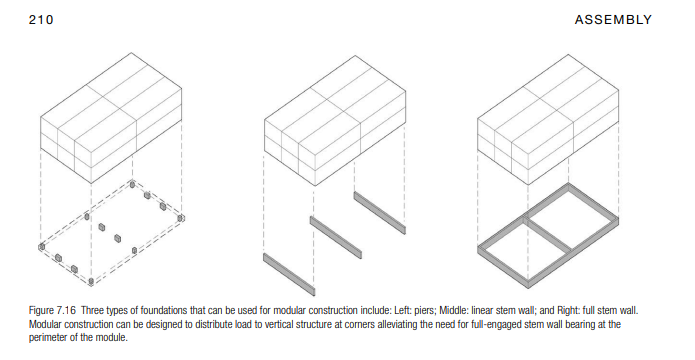 210

ASSEMBLY

Figure 7.16 Three types of foundations that can be used for modular construction include: Left: piers; Middle: linear stem wall; and Right: full stem wall. Modular construction can be designed to distribute load to vertical structure at corners alleviating the need for full-engaged stem wall bearing at the perimeter of the module.