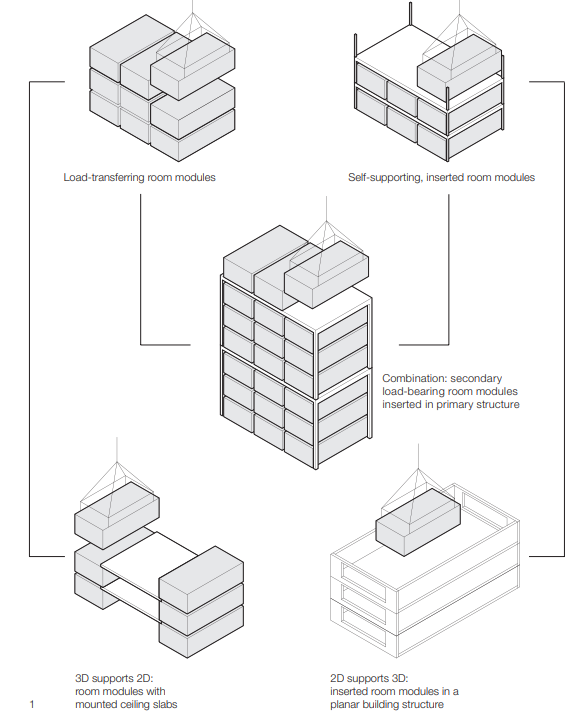 Load-transferring room modules

Self-supporting, inserted room modules

Combination: secondary load-bearing room modules inserted in primary structure

3D supports 2D: room modules with mounted ceiling slabs

2D supports 3D: inserted room modules in a planar building structure

1